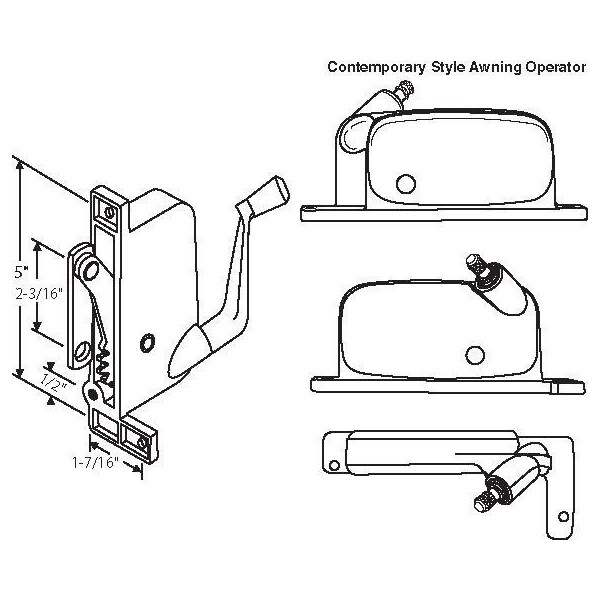 Contemporary Style Awning Operator

5"
2-3/16"
1/2"
1-7/16"